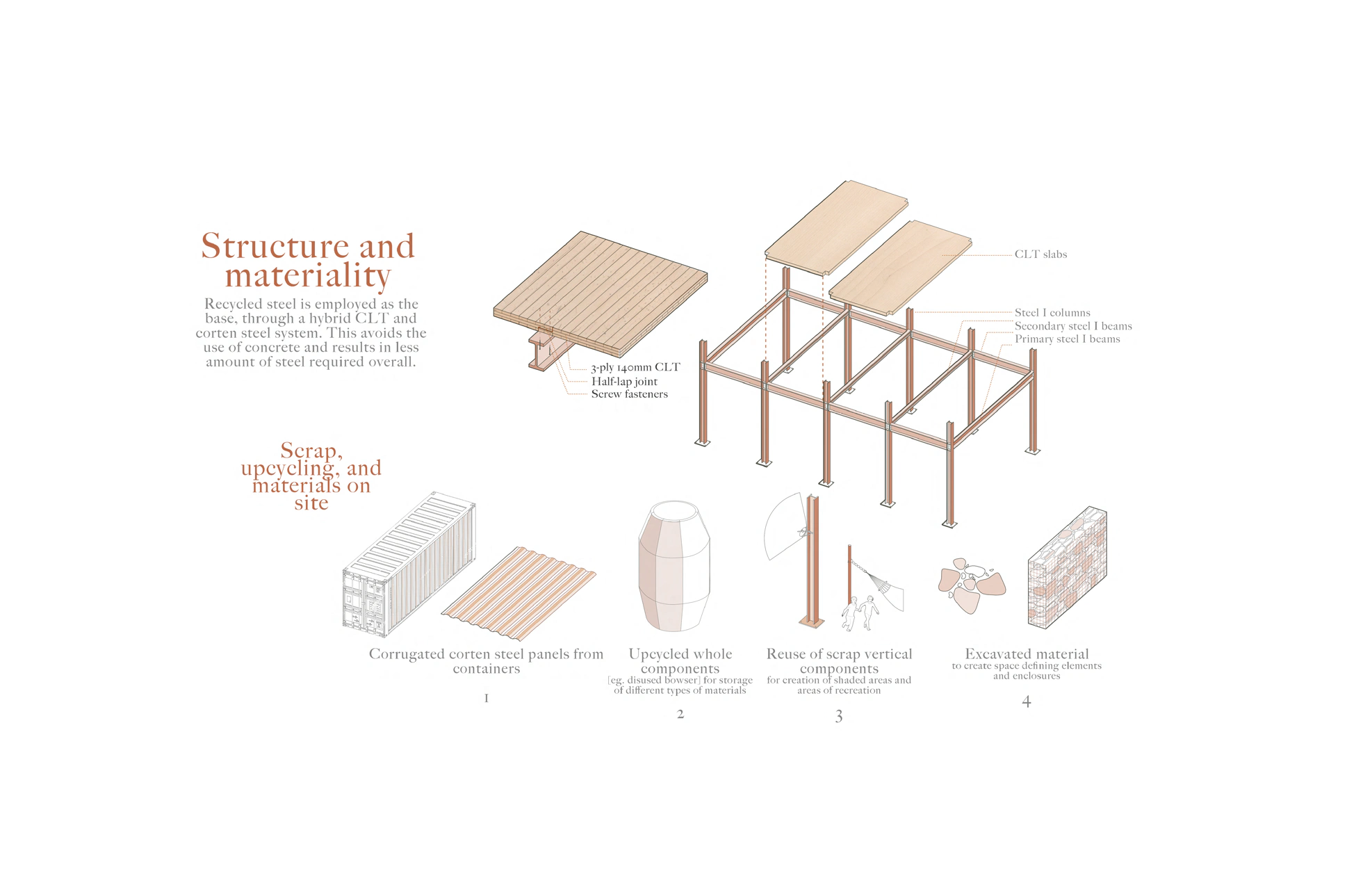 Structure and materiality

Recycled steel is employed as the base, through a hybrid CLT and corten steel system. This avoids the use of concrete and results in less amount of steel required overall.

3-ply 140mm CLT
Half-lap joint
Screw fasteners

CLT slabs

Steel I columns
Secondary steel I beams
Primary steel I beams

Scrap, upcycling, and materials on site

Corrugated corten steel panels from containers

1

Upcycled whole components
[eg. disused bowser] for storage of different types of materials

2

Reuse of scrap vertical components
for creation of shaded areas and areas of recreation

3

Excavated material
to create space defining elements and enclosures

4